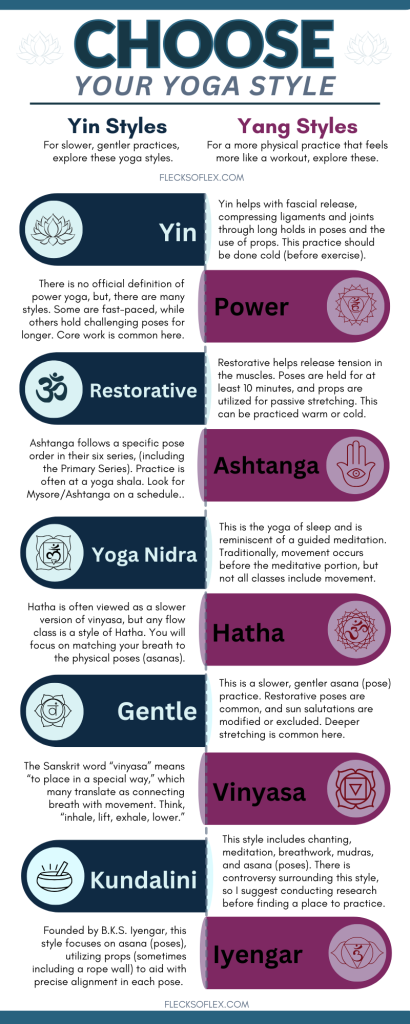 CHOOSE
YOUR YOGA STYLE

Yin Styles
For slower, gentler practices, explore these yoga styles.

Yang Styles
For a more physical practice that feels more like a workout, explore these.

FLECKSOFLEX.COM

Yin

Yin helps with fascial release, compressing ligaments and joints through long holds in poses and the use of props. This practice should be done cold (before exercise).

There is no official definition of power yoga, but, there are many styles. Some are fast-paced, while others hold challenging poses for longer. Core work is common here.

Power

Restorative

Restorative helps release tension in the muscles. Poses are held for at least 10 minutes, and props are utilized for passive stretching. This can be practiced warm or cold.

Ashtanga follows a specific pose order in their six series, (including the Primary Series). Practice is often at a yoga shala. Look for Mysore/Ashtanga on a schedule..

Ashtanga

Yoga Nidra

This is the yoga of sleep and is reminiscent of a guided meditation. Traditionally, movement occurs before the meditative portion, but not all classes include movement.

Hatha is often viewed as a slower version of vinyasa, but any flow class is a style of Hatha. You will focus on matching your breath to the physical poses (asanas).

Hatha

Gentle

This is a slower, gentler asana (pose) practice. Restorative poses are common, and sun salutations are modified or excluded. Deeper stretching is common here.

The Sanskrit word "vinyasa" means "to place in a special way," which many translate as connecting breath with movement. Think, "inhale, lift, exhale, lower."

Vinyasa

Kundalini

This style includes chanting, meditation, breathwork, mudras, and asana (poses). There is controversy surrounding this style, so I suggest conducting research before finding a place to practice.

Founded by B.K.S. Iyengar, this style focuses on asana (poses), utilizing props (sometimes including a rope wall) to aid with precise alignment in each pose.

Iyengar

FLECKSOFLEX.COM